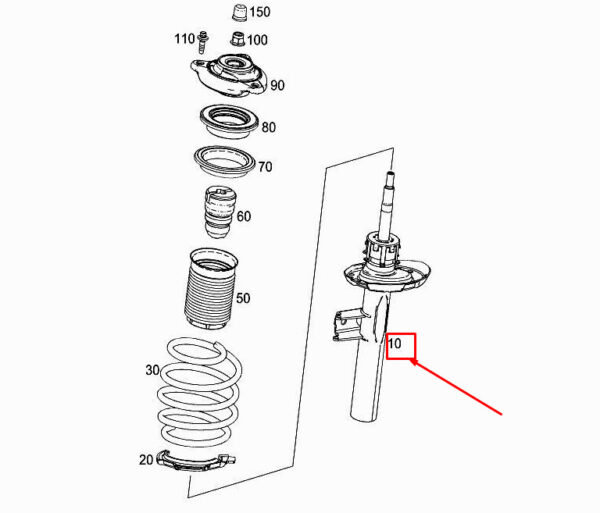 150
110
100
90
80
70
60
50
30
20
10