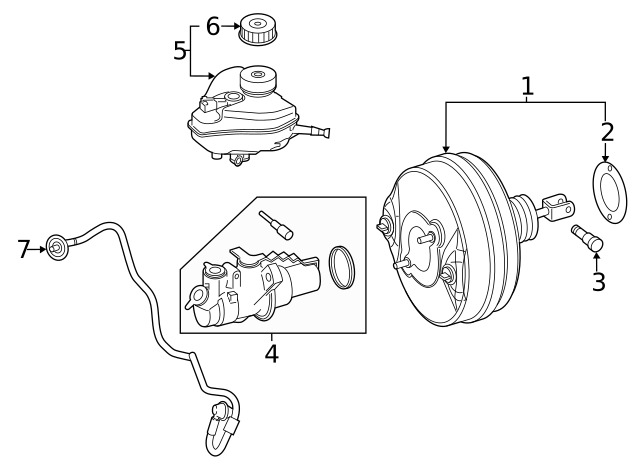 6
5
1
2
7
3
4