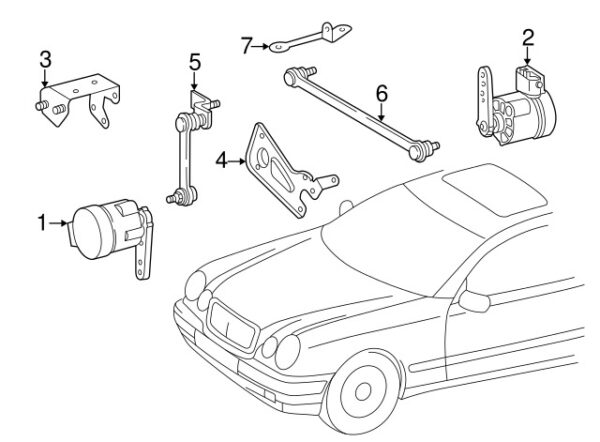 7
3
5
2
6
4
1