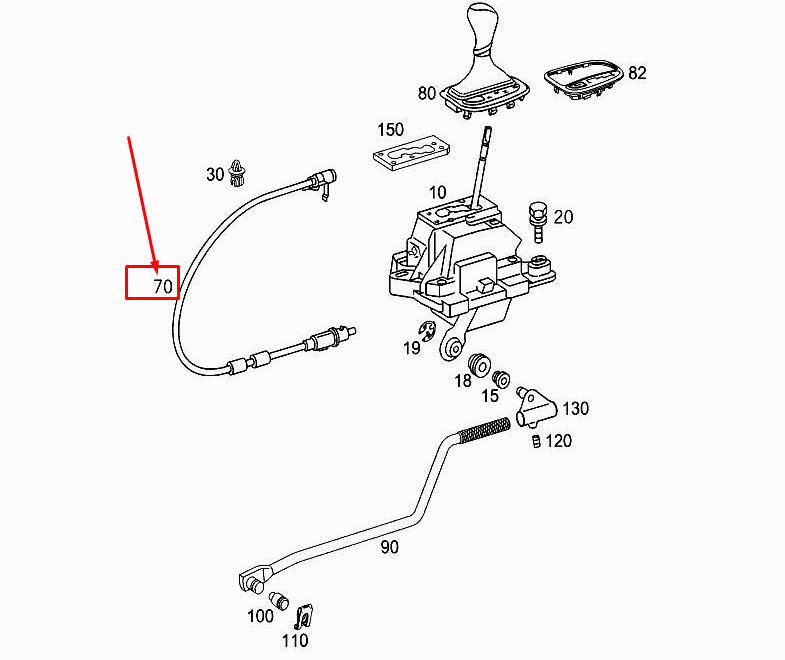 80
82
150
30
10
20
70
19
18
15
130
120
90
100
110