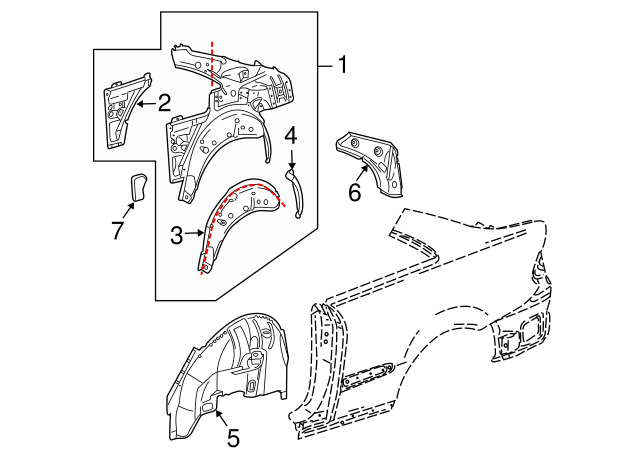 1
2
4
6
7
3
5