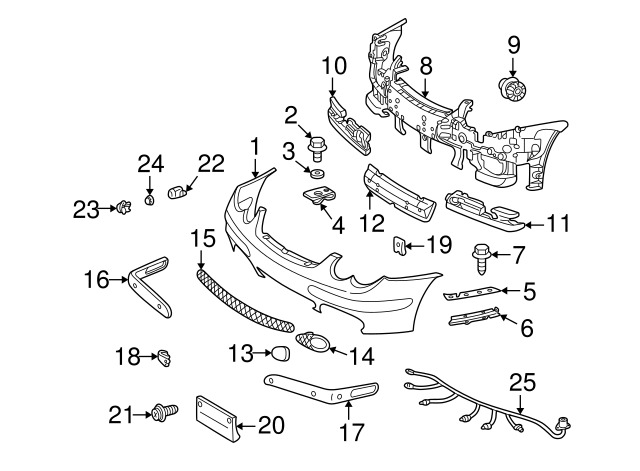 9
10
8
2
24
22
1
3
23
4
12
11
15
19
7
16
5
6
18
13
14
25
21
20
17