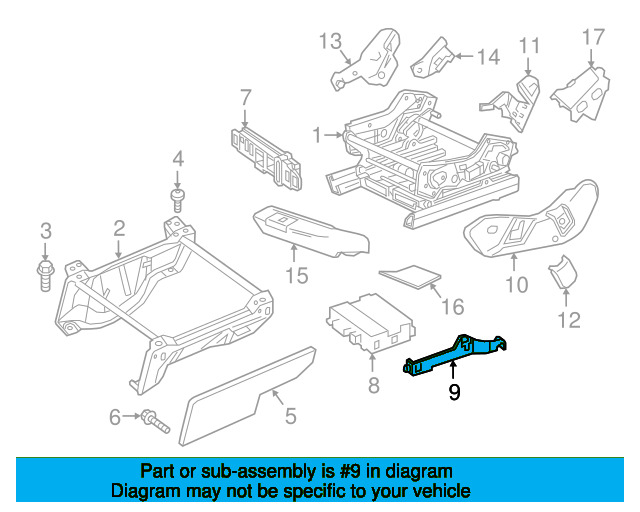 13
14
11
17
7
1
4
3
2
15
10
16
12
8
9
6
5

Part or sub-assembly is #9 in diagram
Diagram may not be specific to your vehicle