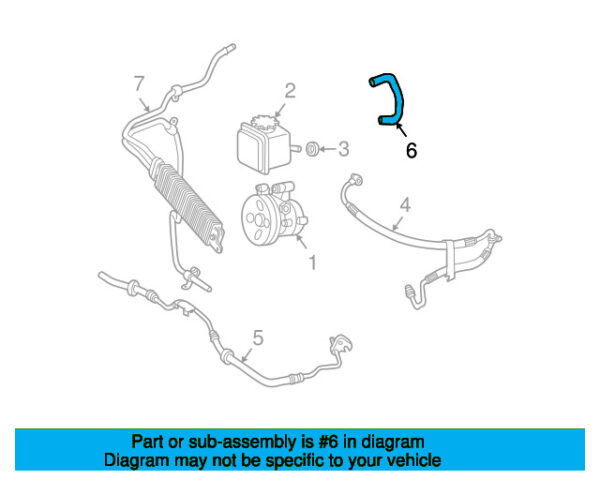 7
2
3
6
4
1
5

Part or sub-assembly is #6 in diagram
Diagram may not be specific to your vehicle