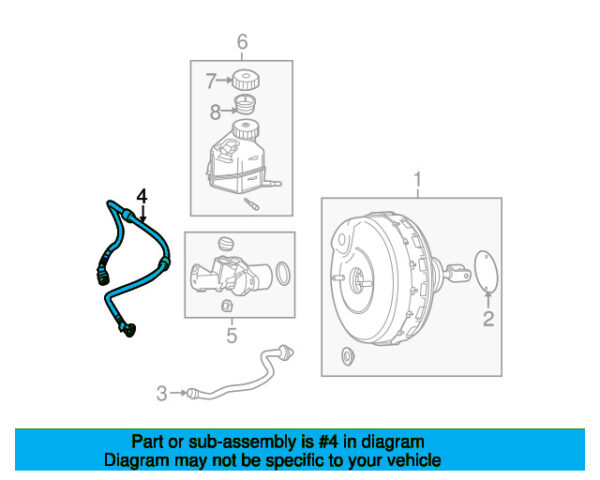 6
7
8
4
1
2
5
3

Part or sub-assembly is #4 in diagram
Diagram may not be specific to your vehicle