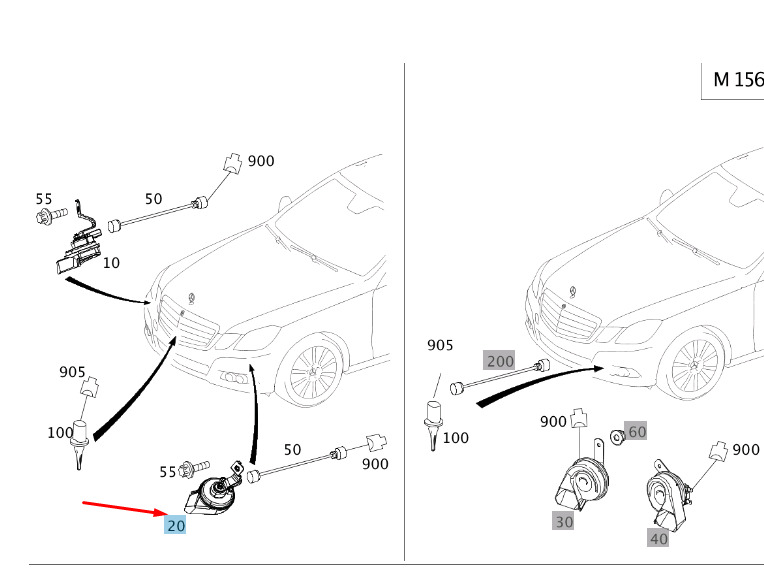 M 156

900
55
50
10
905
100
55
50
900
20

905
200
100
900
60
900
30
40