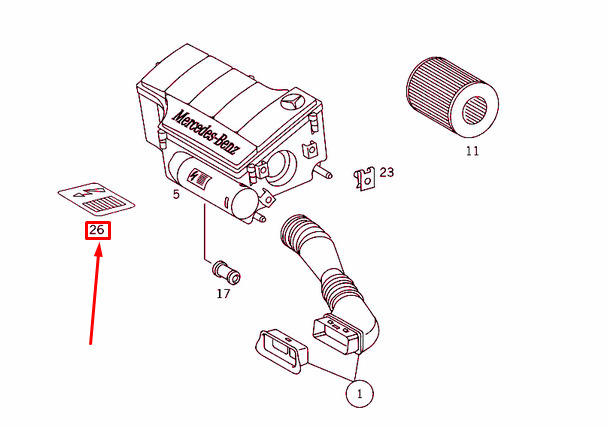 Mercedes-Benz

11

23

5

26

17

1