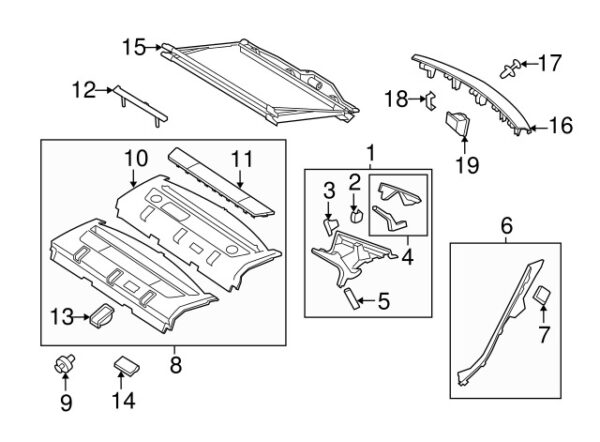 15
12
17
18
16
19
10
11
1
3
2
4
5
6
7
13
8
9
14