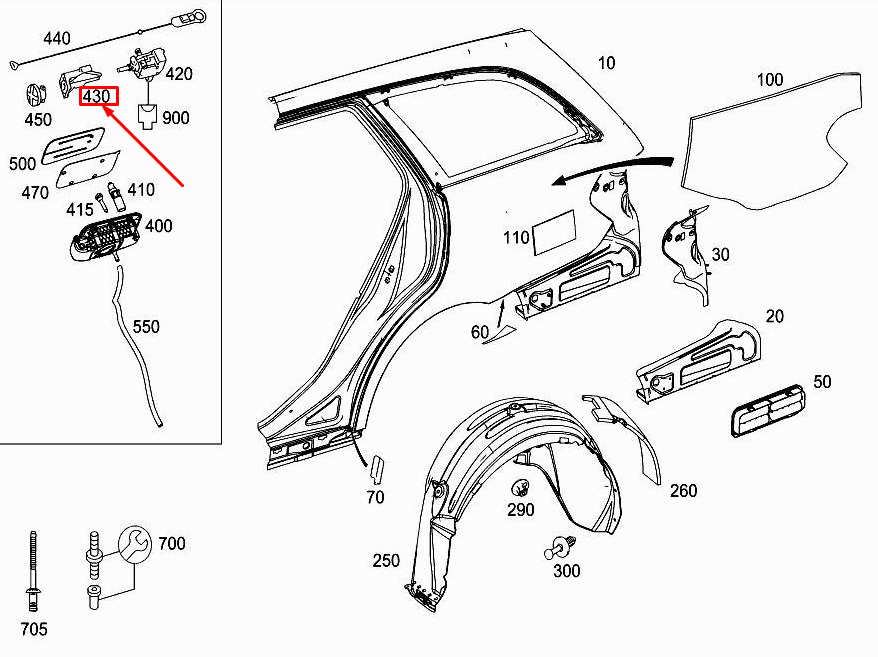 440
420
450
430
900
500
470
410
415
400
550
10
100
110
30
60
20
50
70
290
260
250
300
700
705