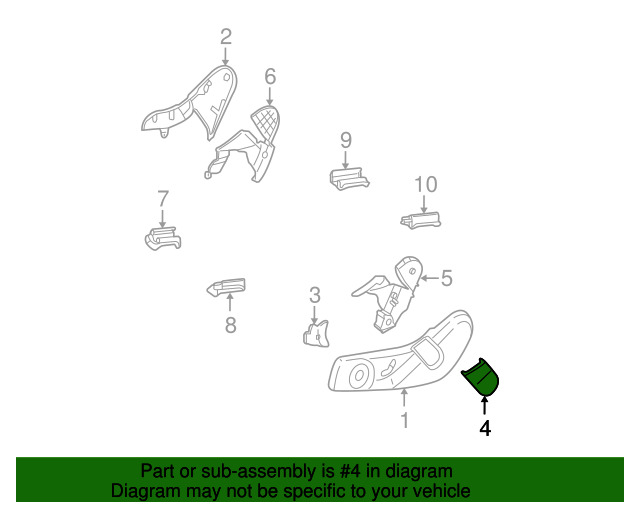 2
6
9
10
7
5
3
8
1
4

Part or sub-assembly is #4 in diagram
Diagram may not be specific to your vehicle