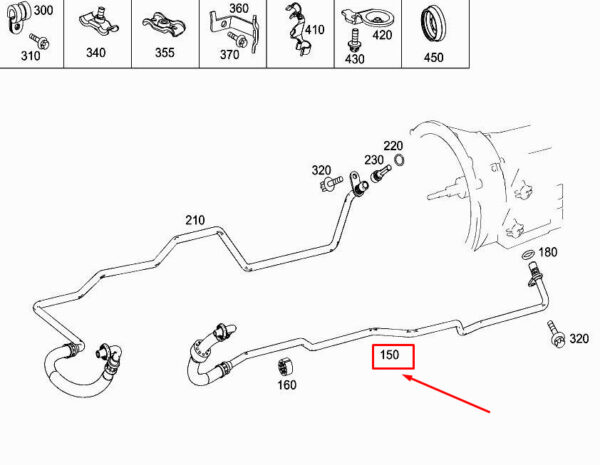 300
310
340
355
360
370
410
420
430
450

220
230
320
210
180
320
150
160