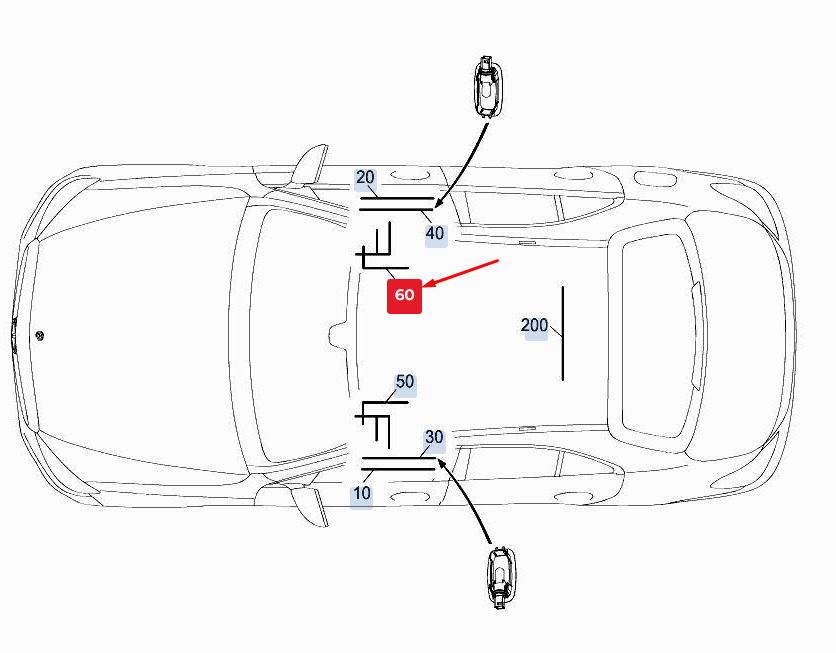 20
40
60
200
50
30
10