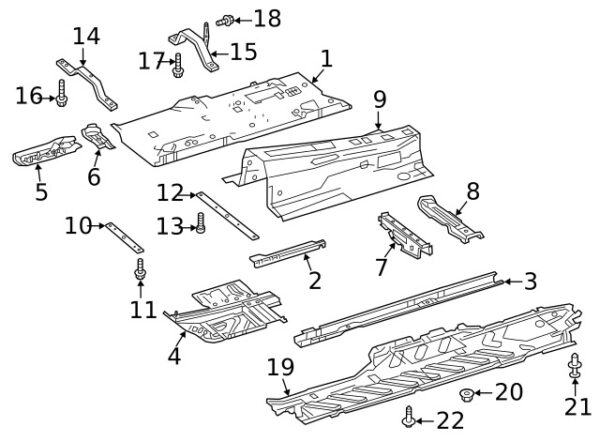 18
14
17
15
1
16
9
5
6
12
8
10
13
7
2
3
11
4
19
20
21
22