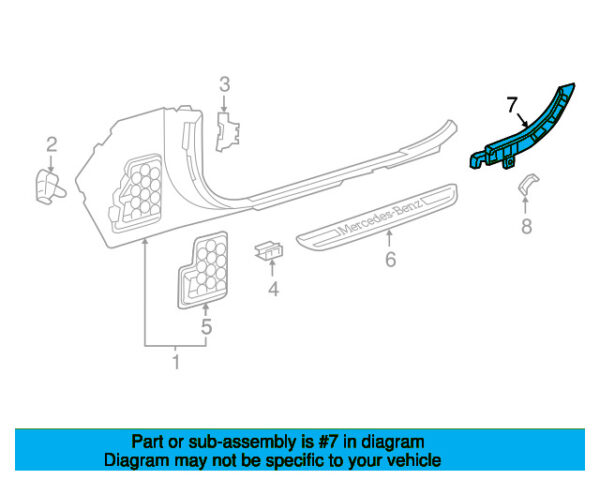 3

7

2

Mercedes-Benz

8

6

4

5

1

Part or sub-assembly is #7 in diagram
Diagram may not be specific to your vehicle