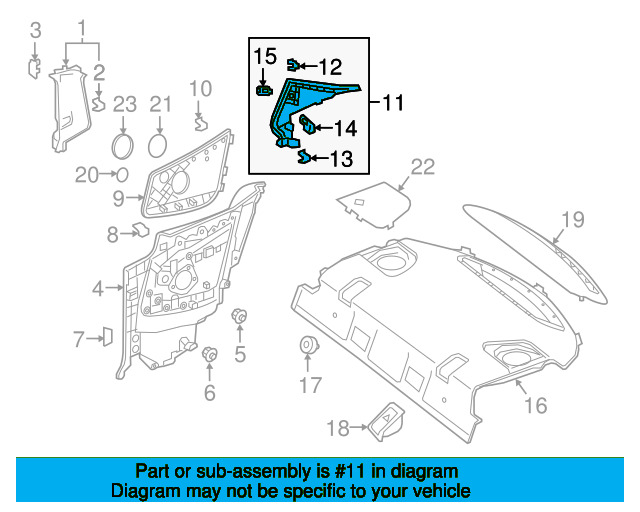 3
1
2
23
21
10
20
9
8
4
7
5
6
15
12
11
14
13
22
19
17
16
18

Part or sub-assembly is #11 in diagram
Diagram may not be specific to your vehicle