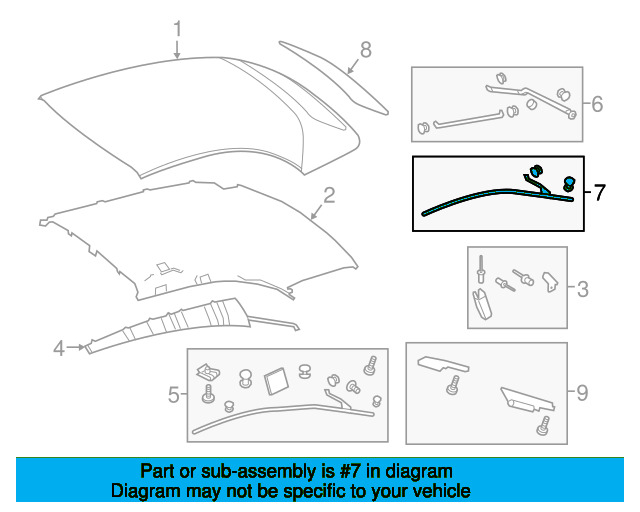 1
8
6
7
2
3
4
5
9
Part or sub-assembly is #7 in diagram
Diagram may not be specific to your vehicle