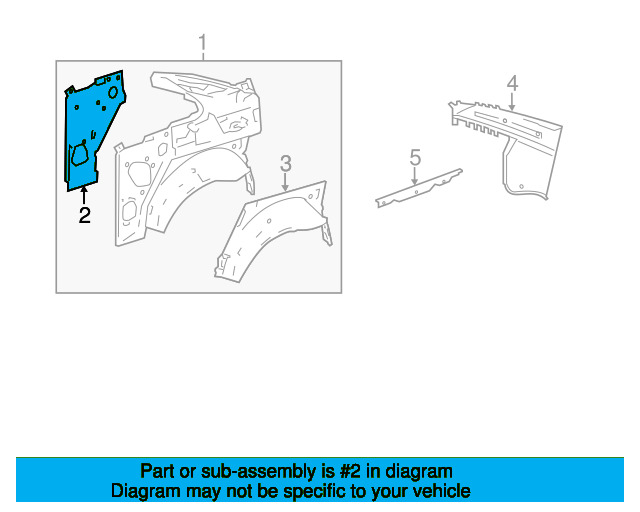 1

2

3

4

5

Part or sub-assembly is #2 in diagram
Diagram may not be specific to your vehicle