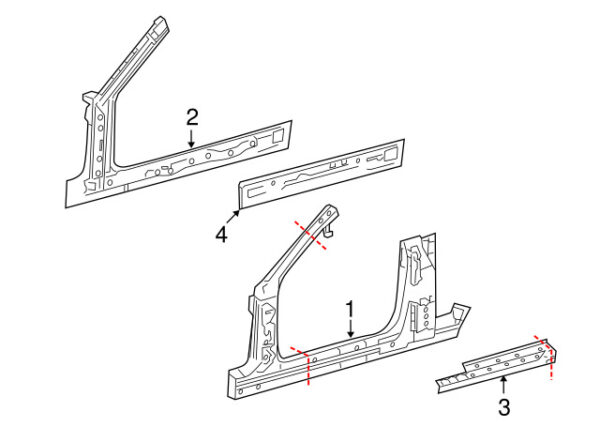 2
4
1
3