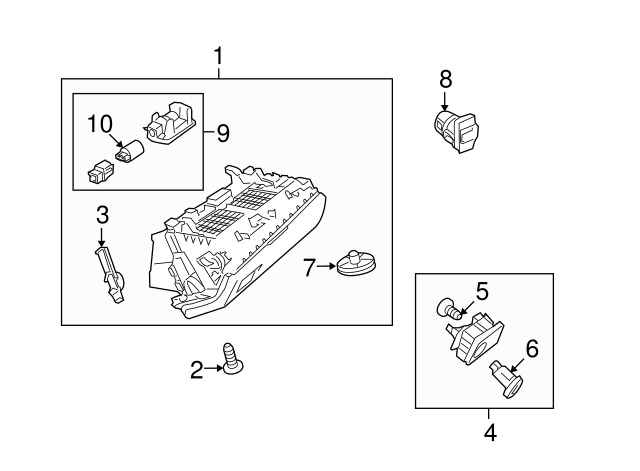 1
8
10
9
3
7
5
6
2
4