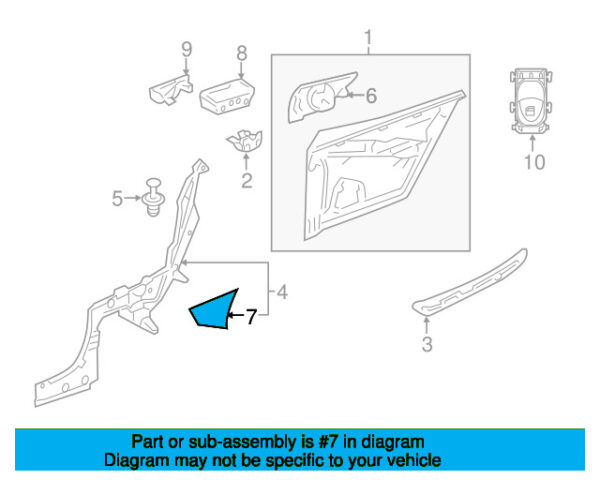 9
8
1
6
10
2
5
4
7
3

Part or sub-assembly is #7 in diagram
Diagram may not be specific to your vehicle