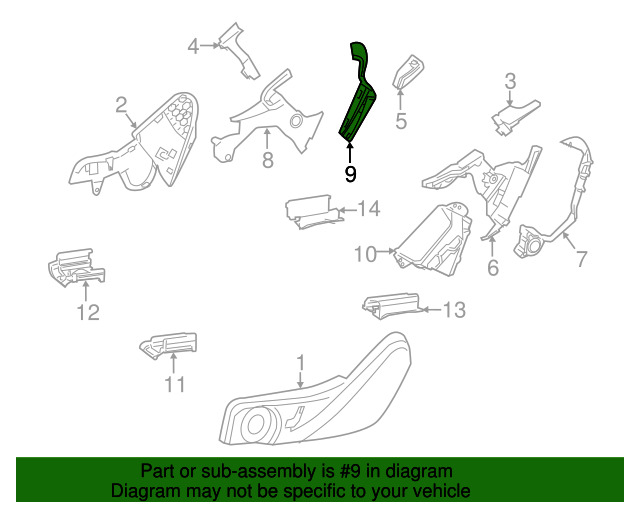 4
2
8
9
5
3
14
10
6
7
12
13
11
1

Part or sub-assembly is #9 in diagram
Diagram may not be specific to your vehicle