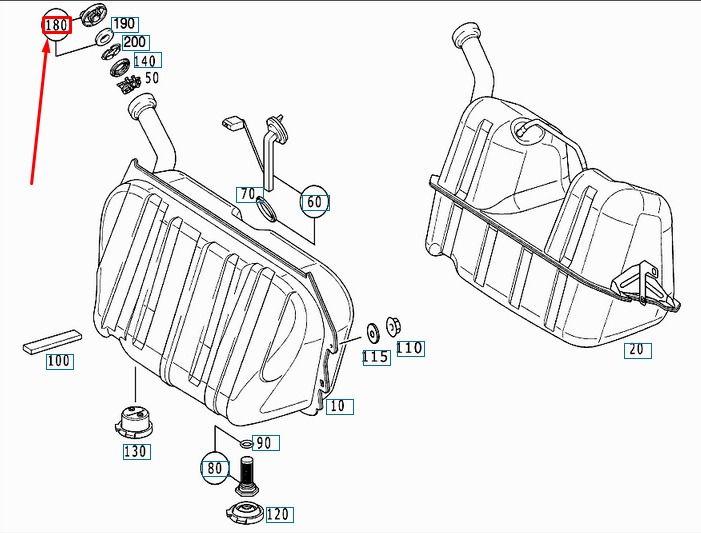 180
190
200
140
50
70
60
100
115
110
20
10
130
90
80
120