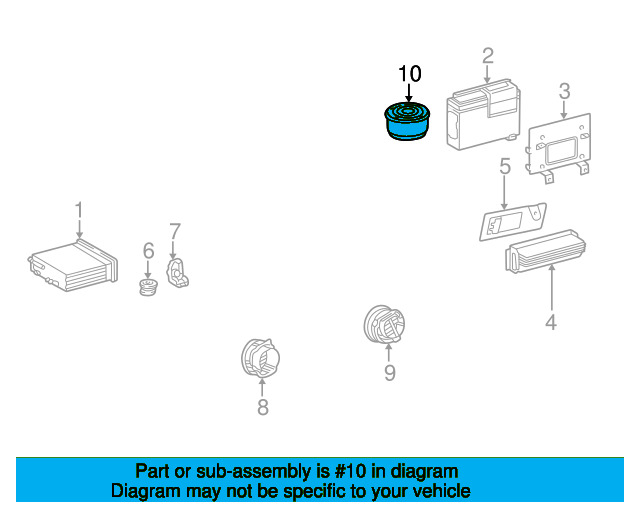 10
2
3
5
1
7
6
4
9
8

Part or sub-assembly is #10 in diagram
Diagram may not be specific to your vehicle