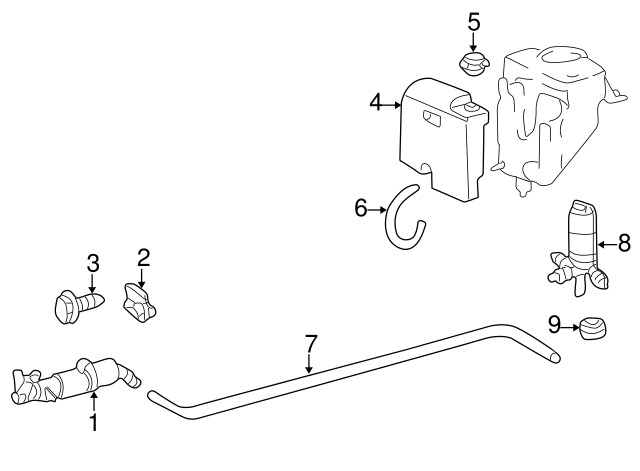 5
4
6
8
3
2
9
7
1