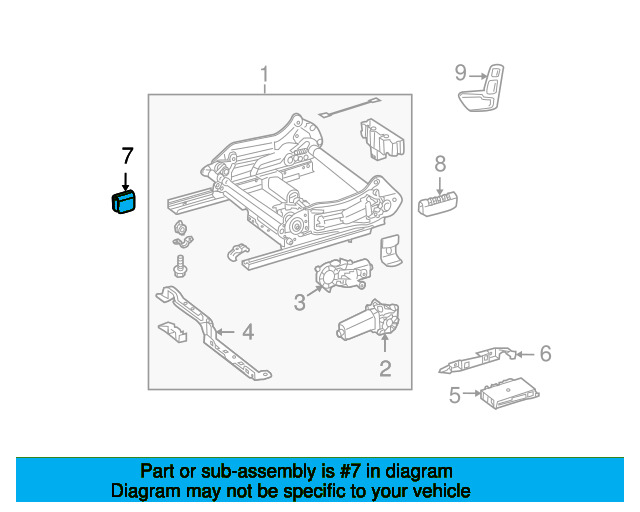 1
9
7
8
3
4
2
6
5

Part or sub-assembly is #7 in diagram
Diagram may not be specific to your vehicle