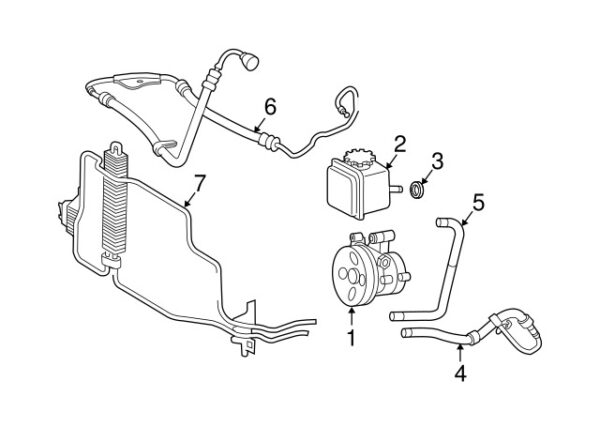 6
2
3
7
5
1
4