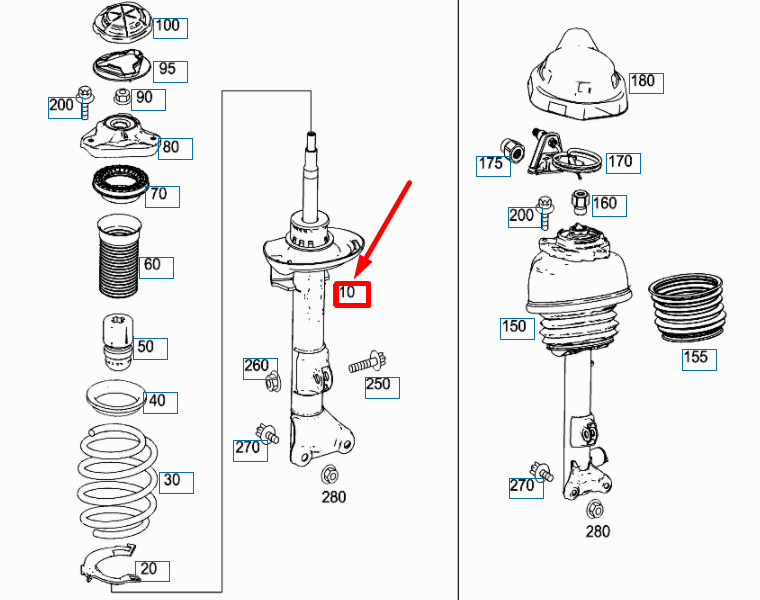 100
95
200
90
80
70
60
50
40
30
20
10
260
250
270
280
180
175
170
200
160
150
155
270
280