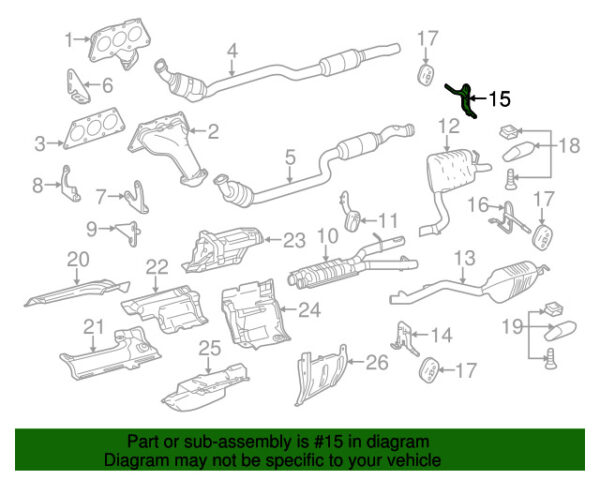 1
4
17
6
15
3
2
12
18
5
8
7
16
17
11
9
23
10
20
22
13
24
21
19
14
25
26
17

Part or sub-assembly is #15 in diagram
Diagram may not be specific to your vehicle