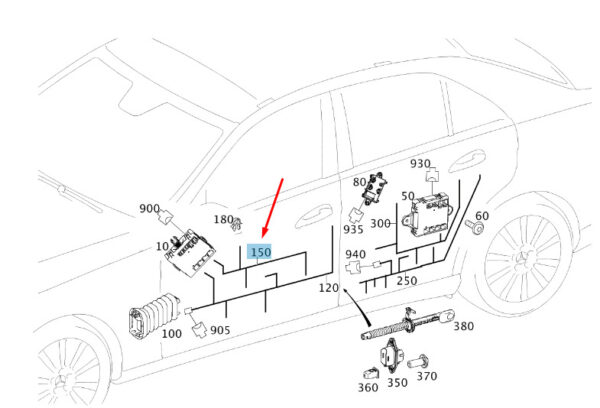 900
180
10
150
100
905
120
80
935
930
50
300
60
940
250
380
360
350
370