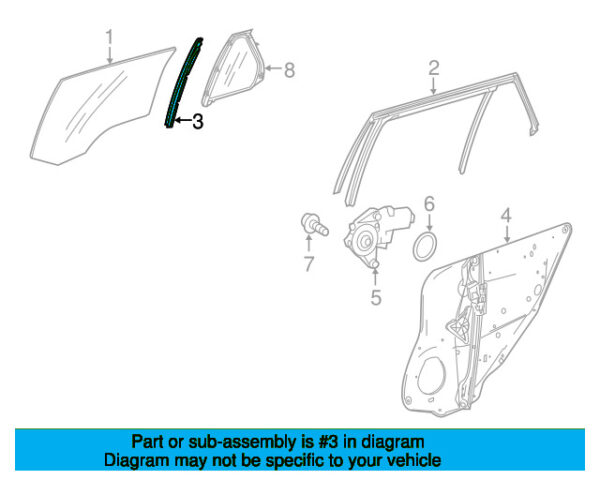 1
3
8
2
6
4
7
5

Part or sub-assembly is #3 in diagram
Diagram may not be specific to your vehicle