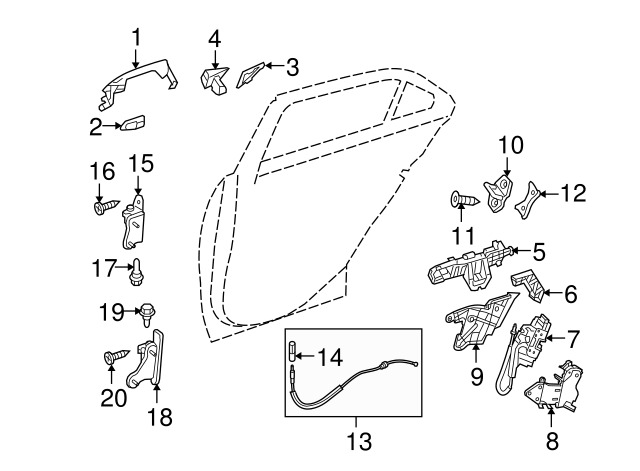 1
4
3
2
16
15
17
19
20
18
10
12
11
5
6
7
9
8
14
13