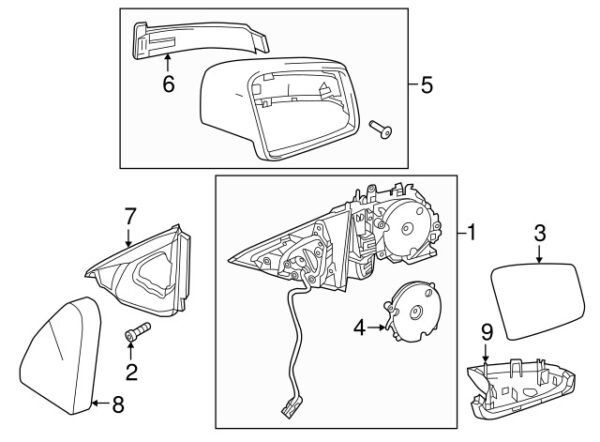 6
5
7
1
3
4
9
2
8