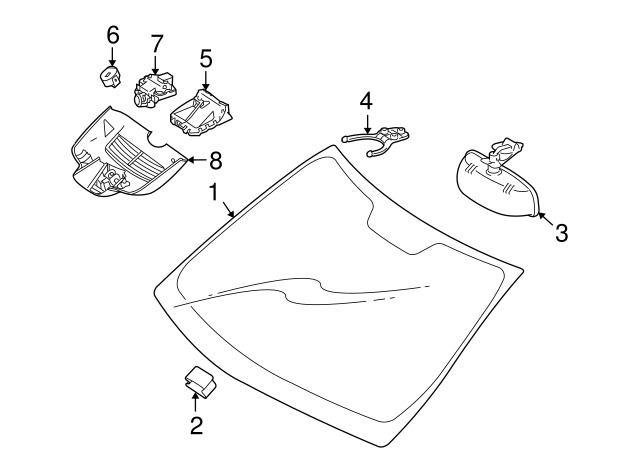 6
7
5
4
8
1
3
2