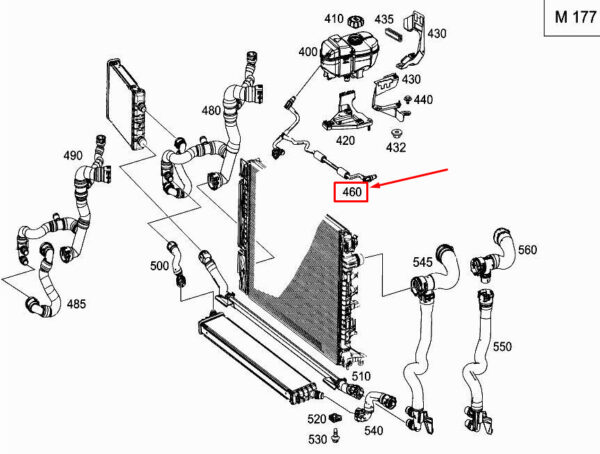 M 177

410
435
430
400
430
440
480
420
432
490
460
500
545
560
485
550
510
520
540
530