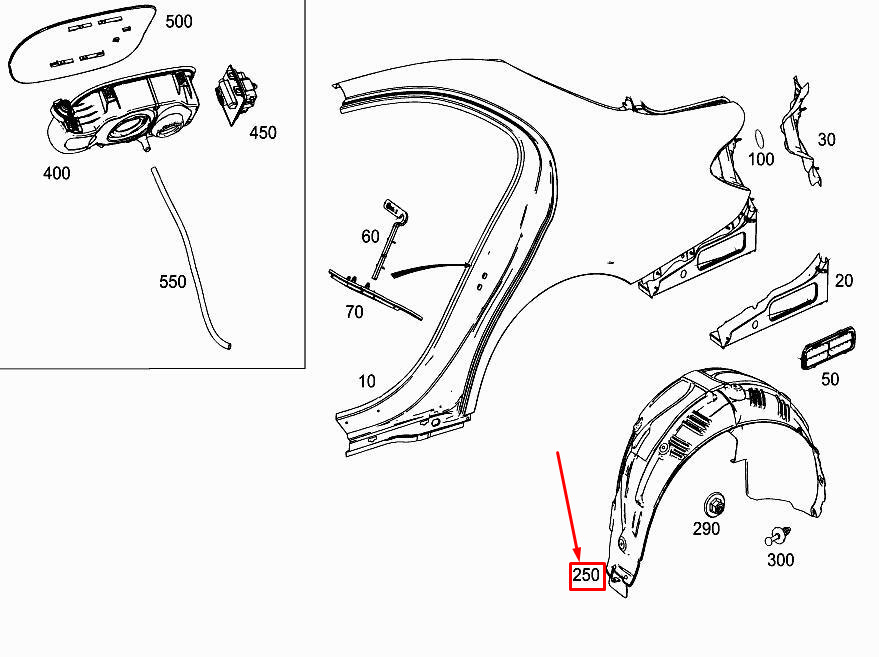 500
450
400
550
60
70
10
100
30
20
50
290
300
250