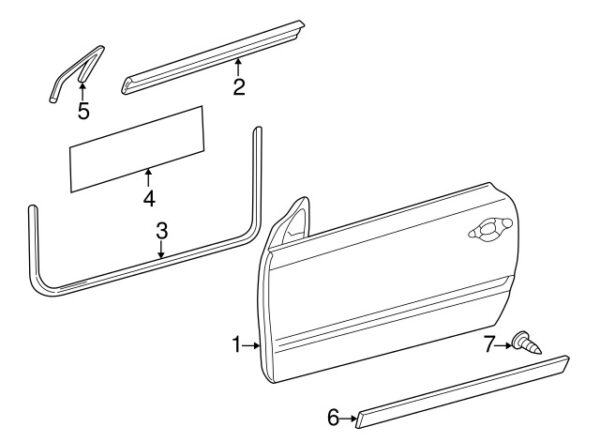 5
2
4
3
1
7
6