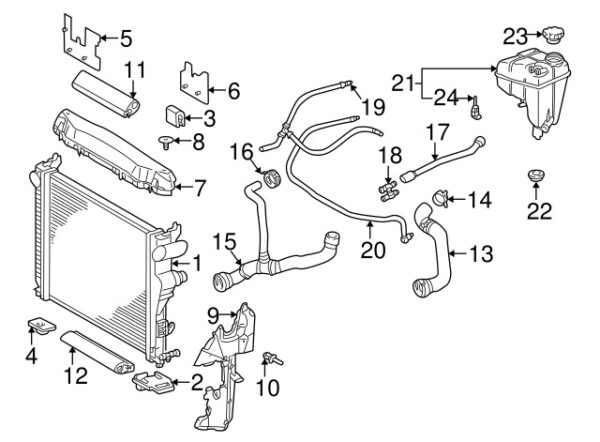 5
11
6
3
8
7
1
4
12
2
9
10
16
15
19
20
18
17
14
13
21
24
23
22