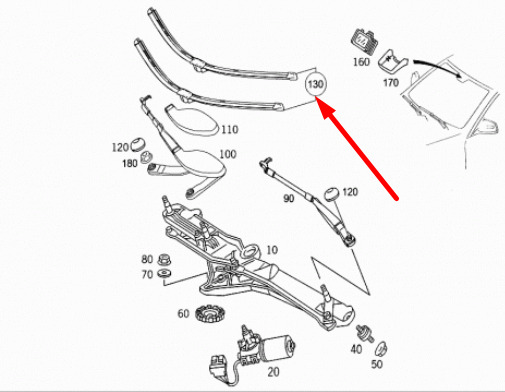 160
170
130
110
120
180
100
90
120
10
80
70
60
40
50
20