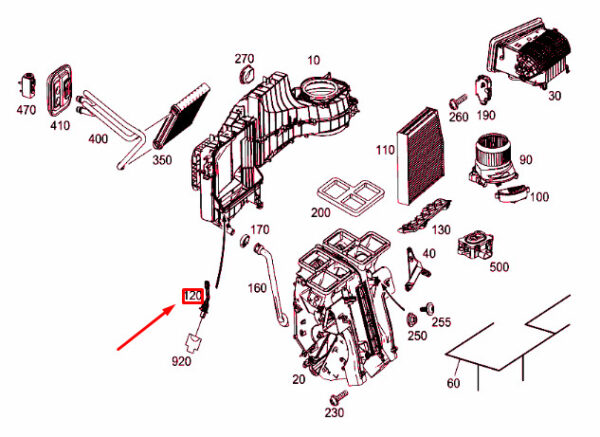 270
10
30
470
410
400
350
260
190
110
90
100
200
130
170
40
500
160
120
255
250
920
20
60
230