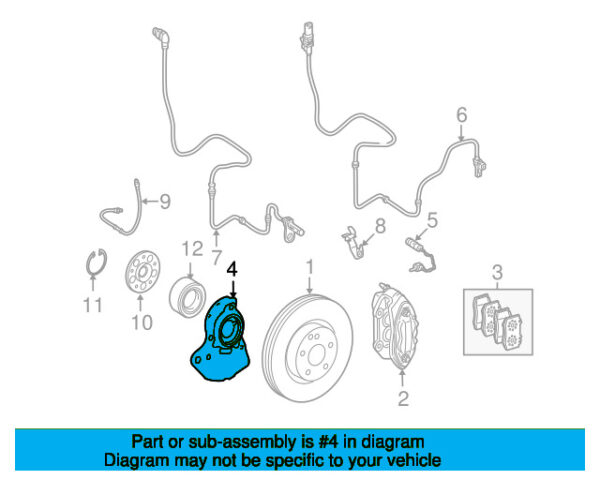 6
9
8
5
12
7
4
1
3
11
10
2

Part or sub-assembly is #4 in diagram
Diagram may not be specific to your vehicle