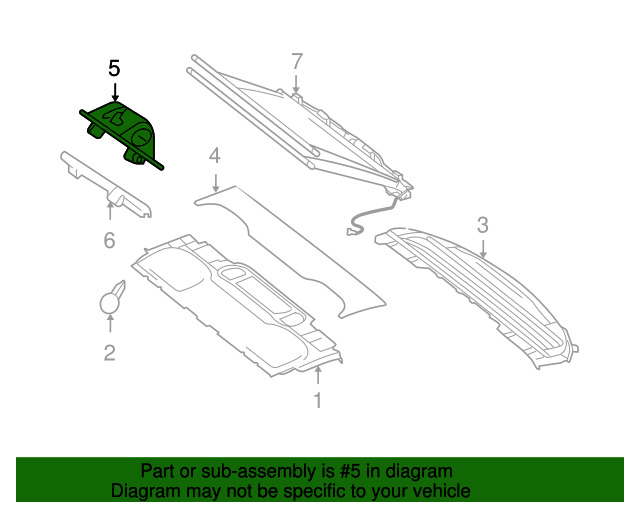 5

7

4

6

3

2

1

Part or sub-assembly is #5 in diagram
Diagram may not be specific to your vehicle