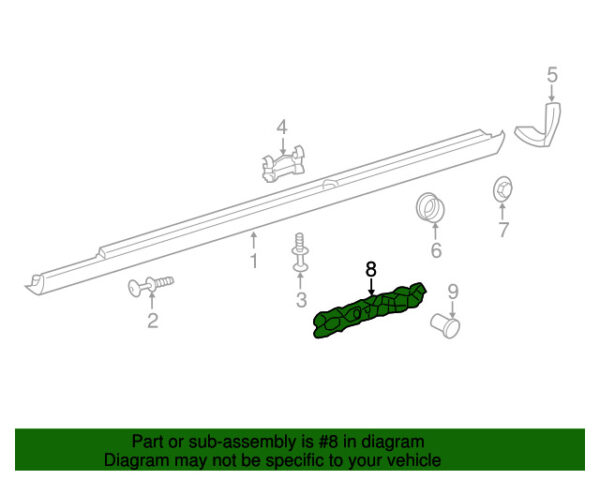 5
4
7
6
1
3
8
9
2

Part or sub-assembly is #8 in diagram
Diagram may not be specific to your vehicle