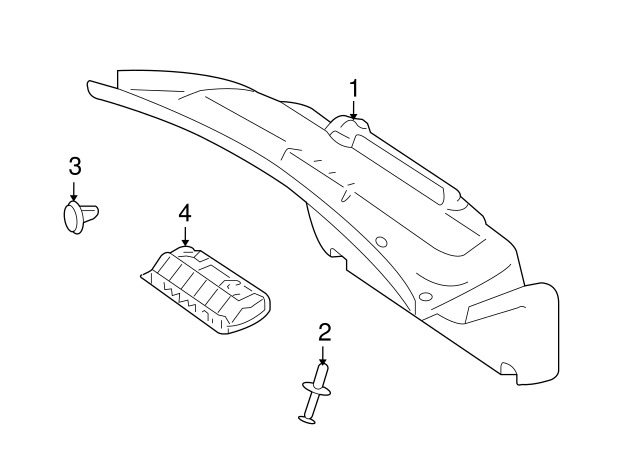 1
3
4
2