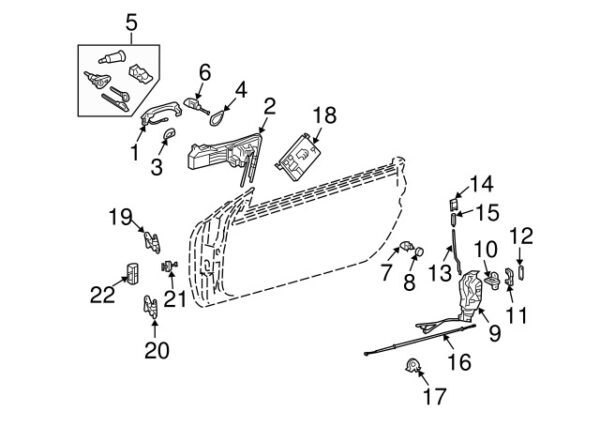 5
6
4
2
18
1
3
14
15
19
12
10
7
8
13
22
21
11
9
20
16
17