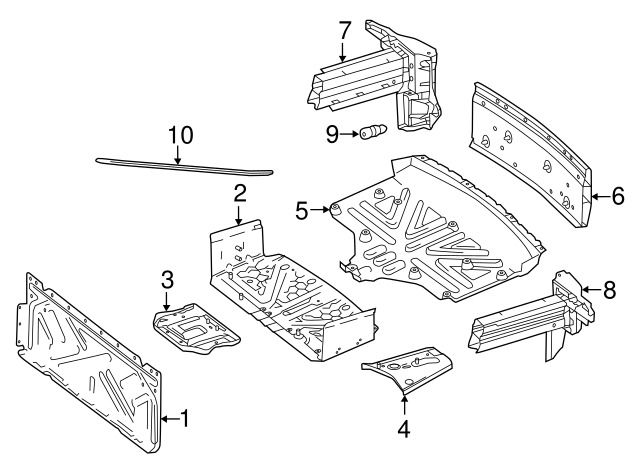 7
10
9
2
5
6
3
8
1
4