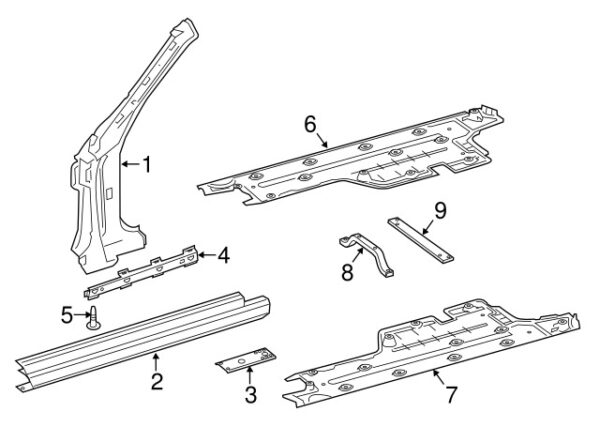 1
6
9
4
8
5
2
3
7